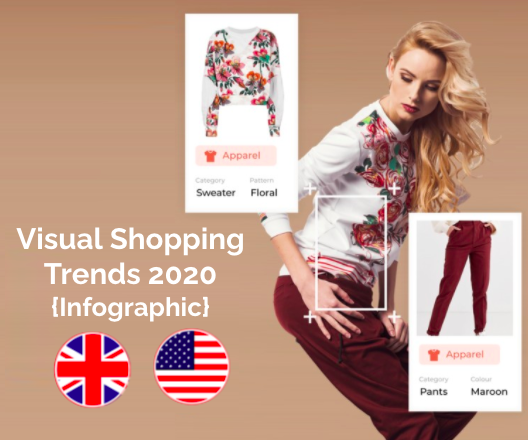 Apparel

Category
Sweater

Pattern
Floral

Visual Shopping Trends 2020 {Infographic}

Apparel

Category
Pants

Colour
Maroon